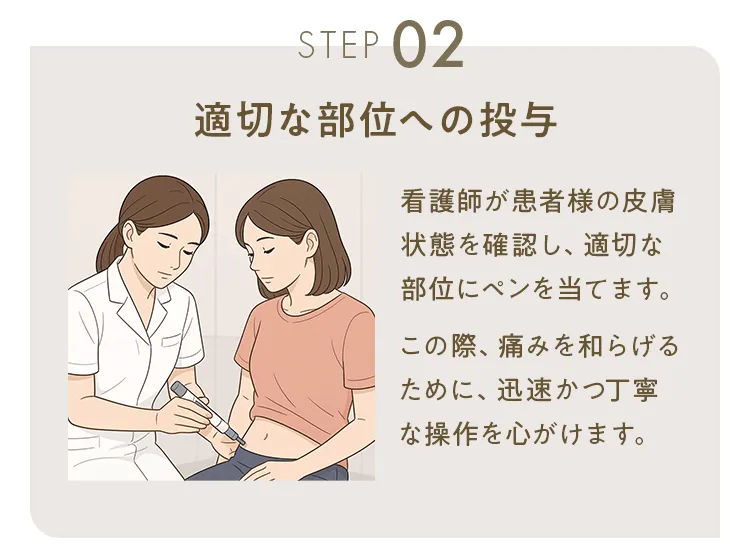 STEP 02

適切な部位への投与

看護師が患者様の皮膚状態を確認し、適切な部位にペンを当てます。

この際、痛みを和らげるために、迅速かつ丁寧な操作を心がけます。